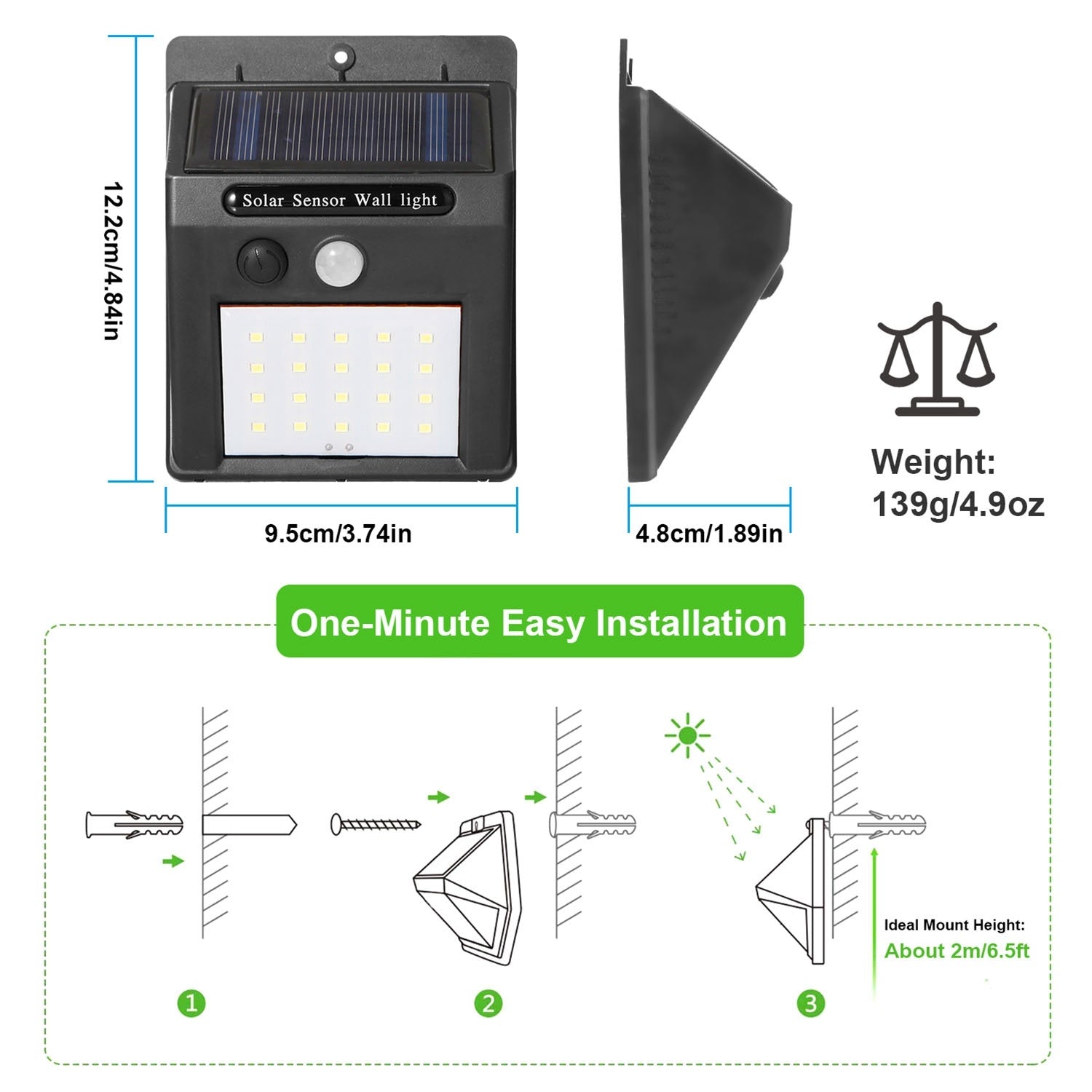 12.2cm/4.84in

Solar Sensor Wall light

9.5cm/3.74in

4.8cm/1.89in

Weight:
139g/4.9oz

One-Minute Easy Installation

Ideal Mount Height:
About 2m/6.5ft

1

2

3